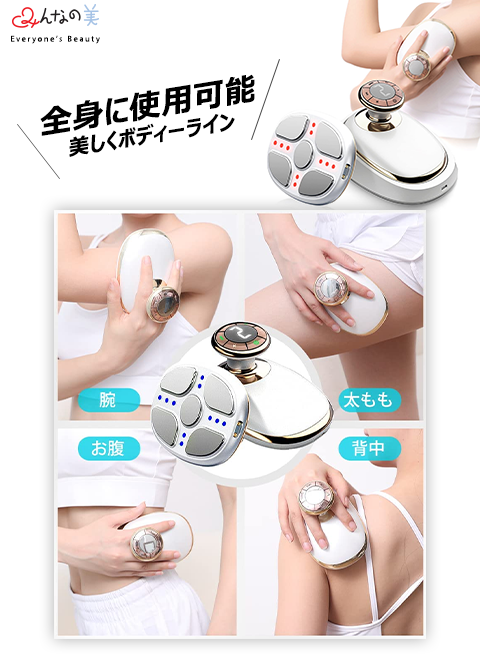 みんなの美
Everyone's Beauty

全身に使用可能
美しくボディーライン

腕
太もも
お腹
背中